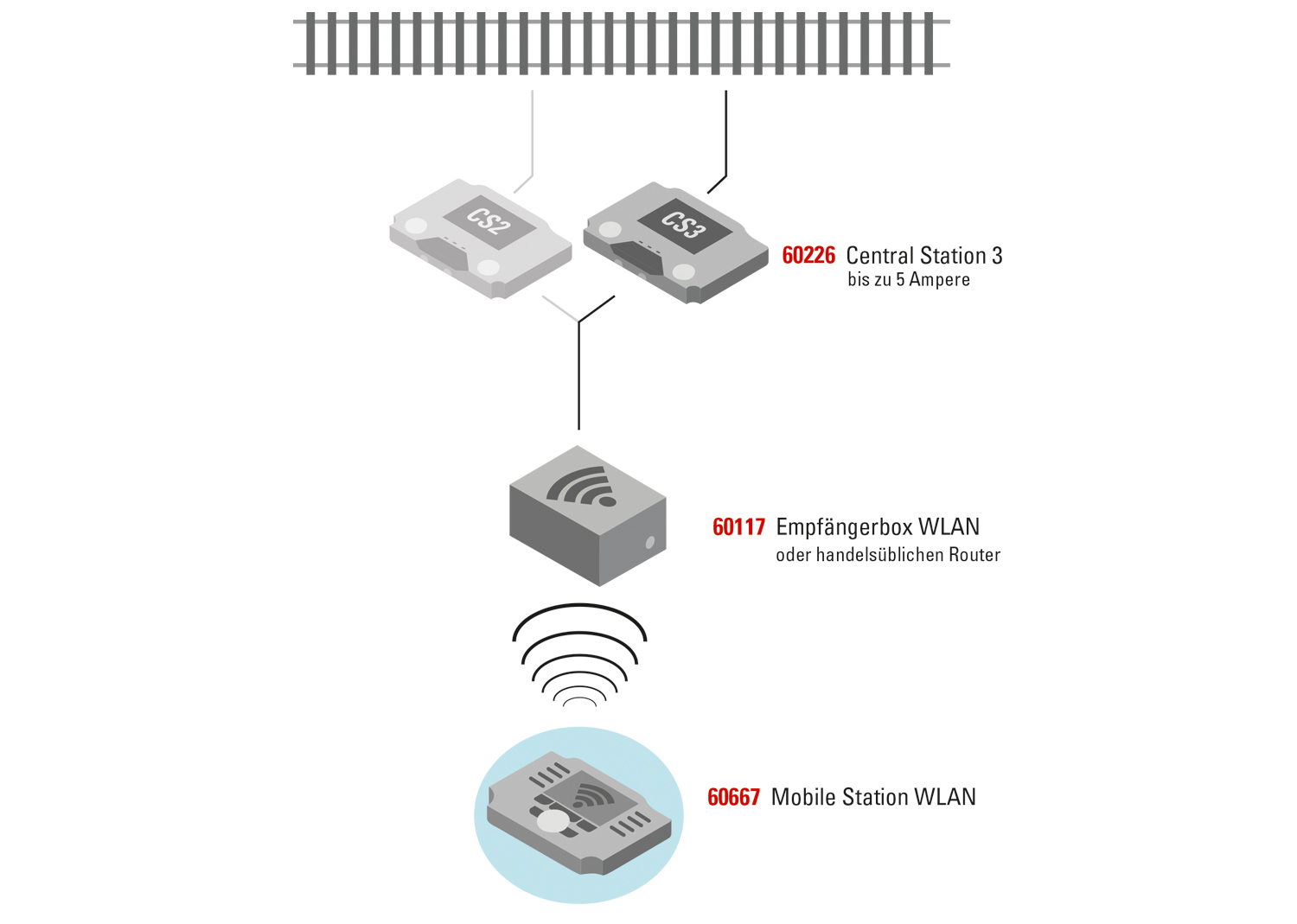 CS2

CS3

60226 Central Station 3
bis zu 5 Ampere

60117 Empfängerbox WLAN
oder handelsüblichen Router

60667 Mobile Station WLAN