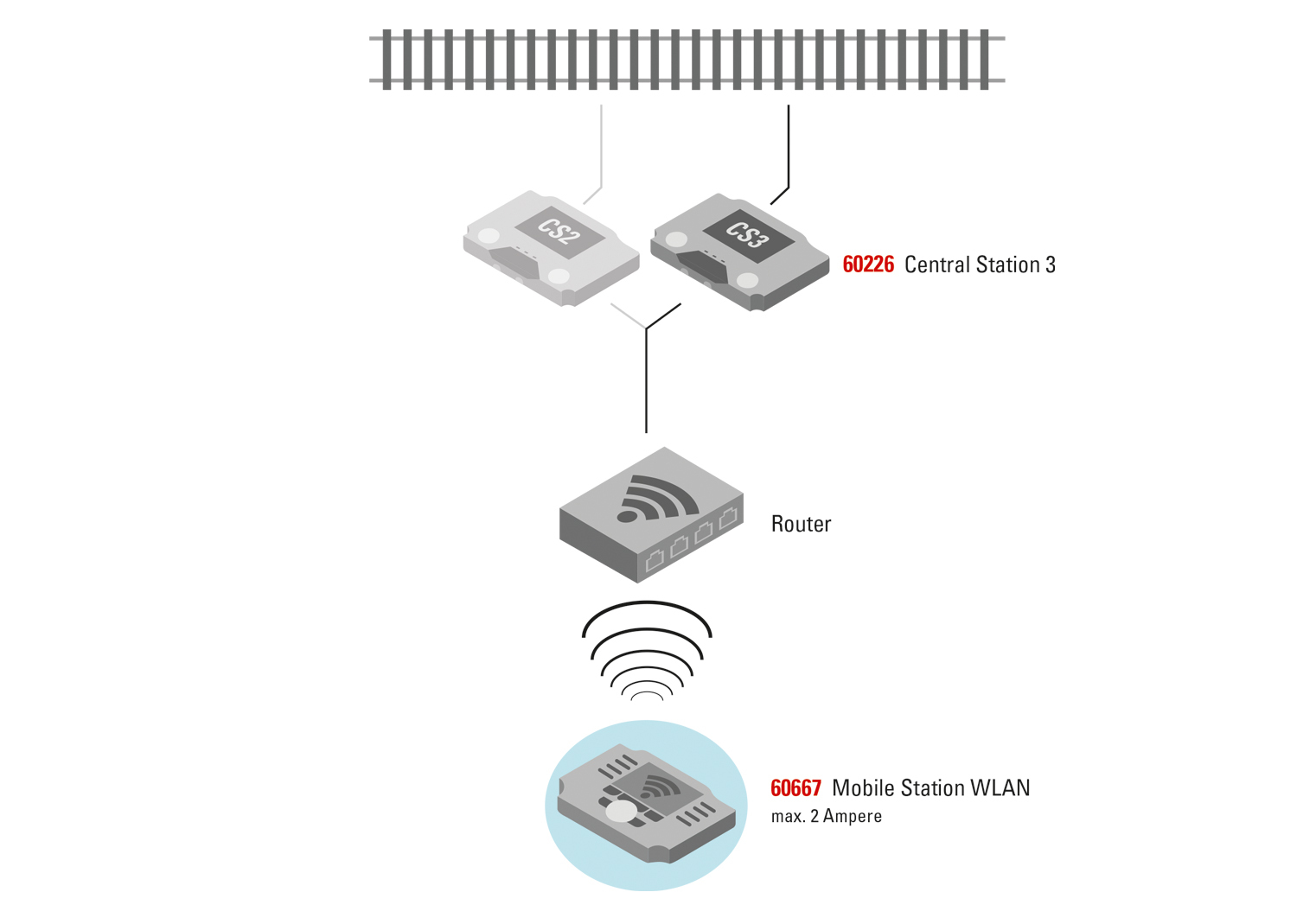 CS2

CS3

60226 Central Station 3

Router

60667 Mobile Station WLAN
max. 2 Ampere